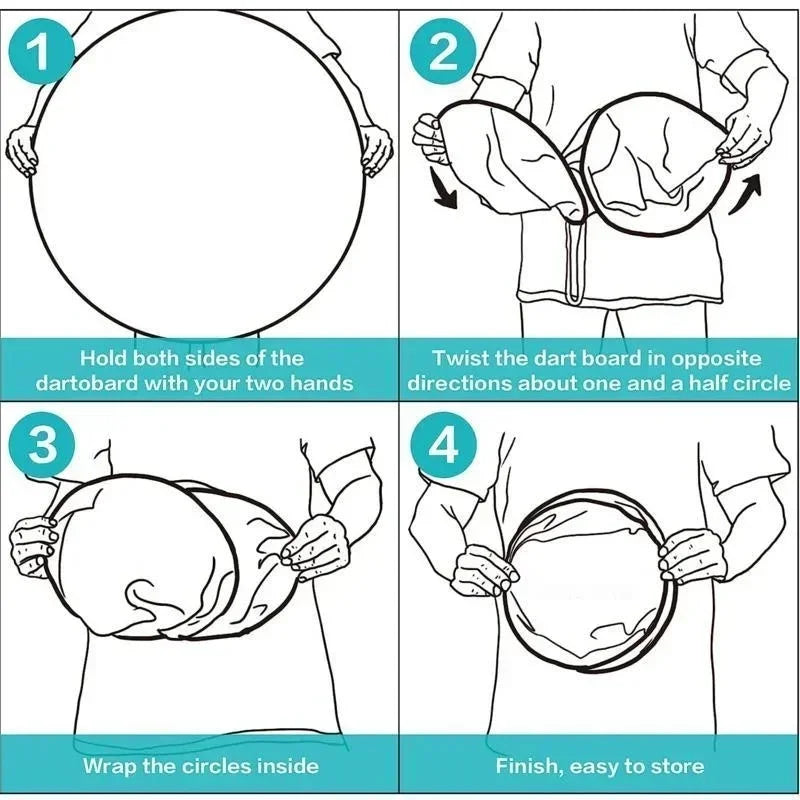 1

Hold both sides of the dartobard with your two hands

2

Twist the dart board in opposite directions about one and a half circle

3

Wrap the circles inside

4

Finish, easy to store