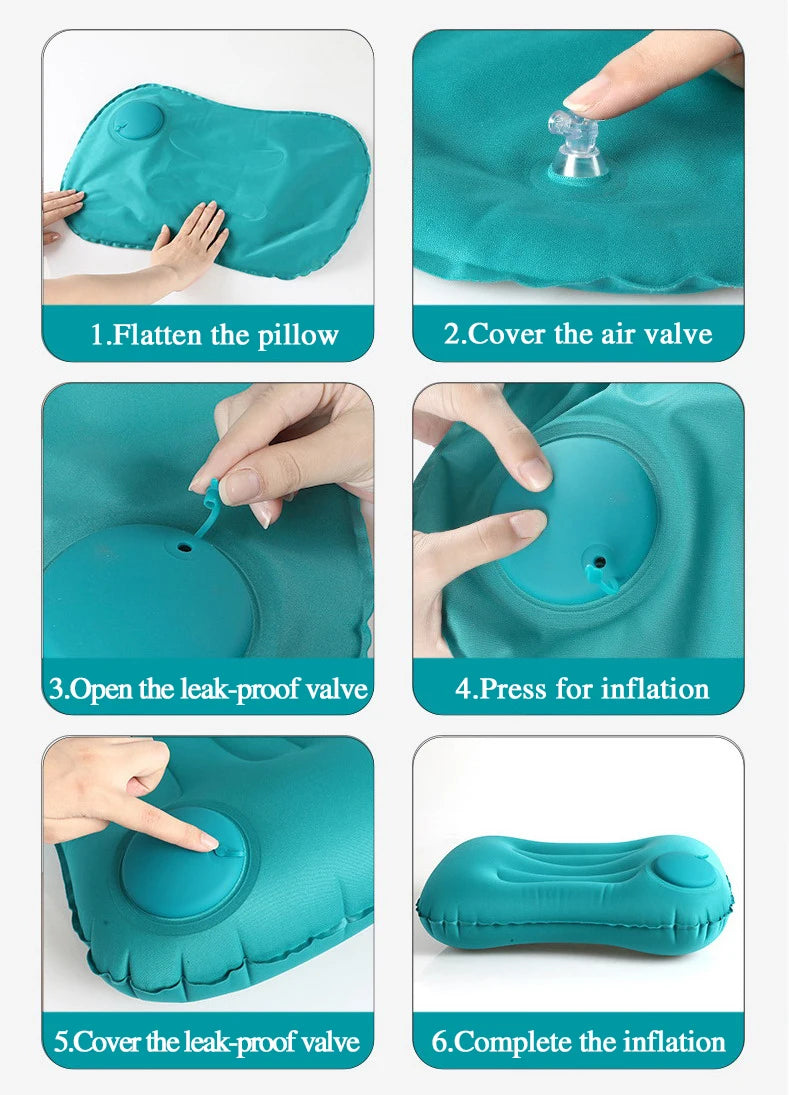 1.Flatten the pillow

2.Cover the air valve

3.Open the leak-proof valve

4.Press for inflation

5.Cover the leak-proof valve

6.Complete the inflation