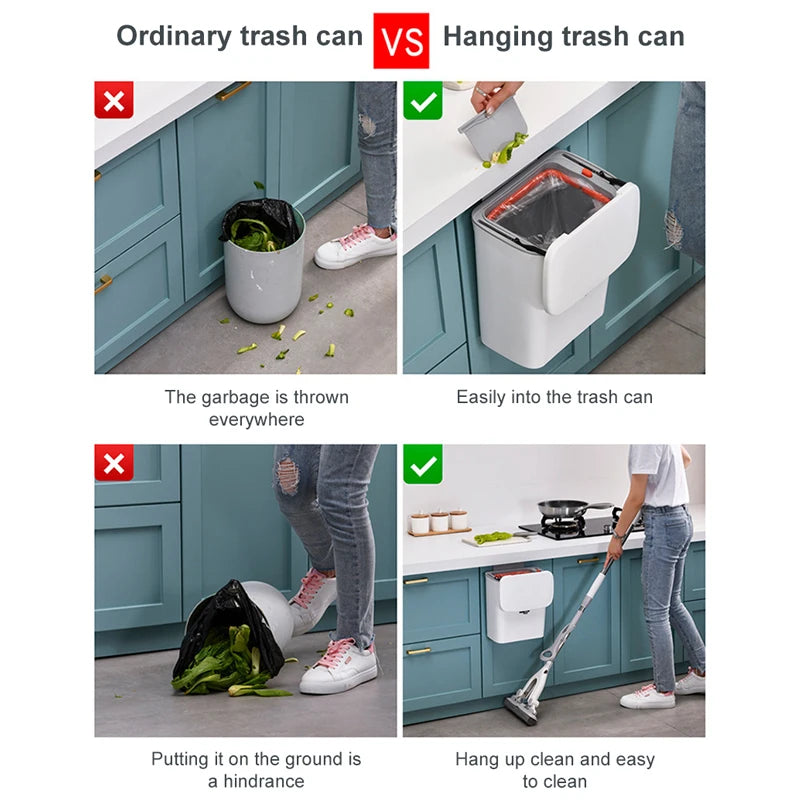 Ordinary trash can VS Hanging trash can

The garbage is thrown everywhere

Easily into the trash can

Putting it on the ground is a hindrance

Hang up clean and easy to clean